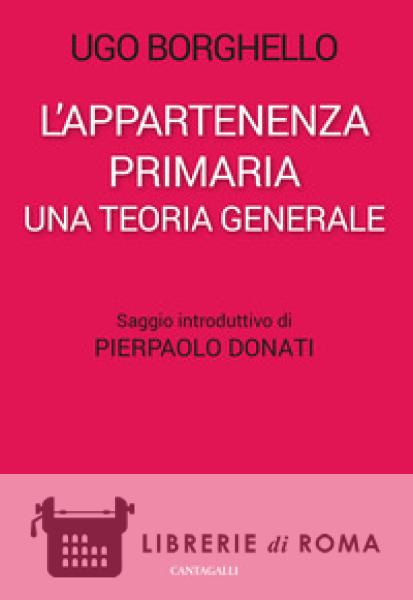 UGO BORGHELLO

L'APPARTENENZA
PRIMARIA
UNA TEORIA GENERALE

Saggio introduttivo di
PIERPAOLO DONATI

LIBRERIE di ROMA

CANTAGALLI